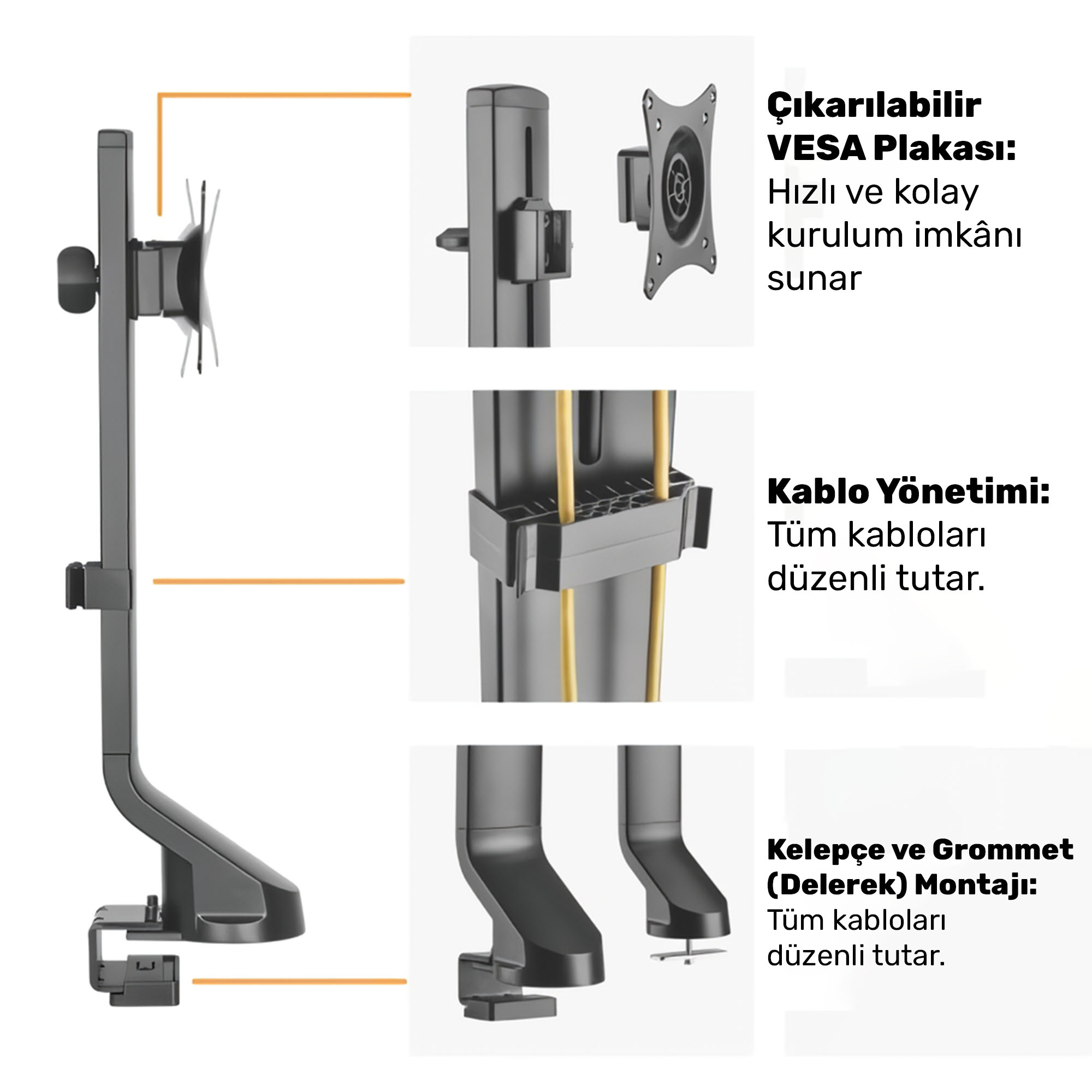 Çıkarılabilir VESA Plakası:
Hızlı ve kolay kurulum imkânı sunar

Kablo Yönetimi:
Tüm kabloları düzenli tutar.

Kelepçe ve Grommet (Delerek) Montajı:
Tüm kabloları düzenli tutar.