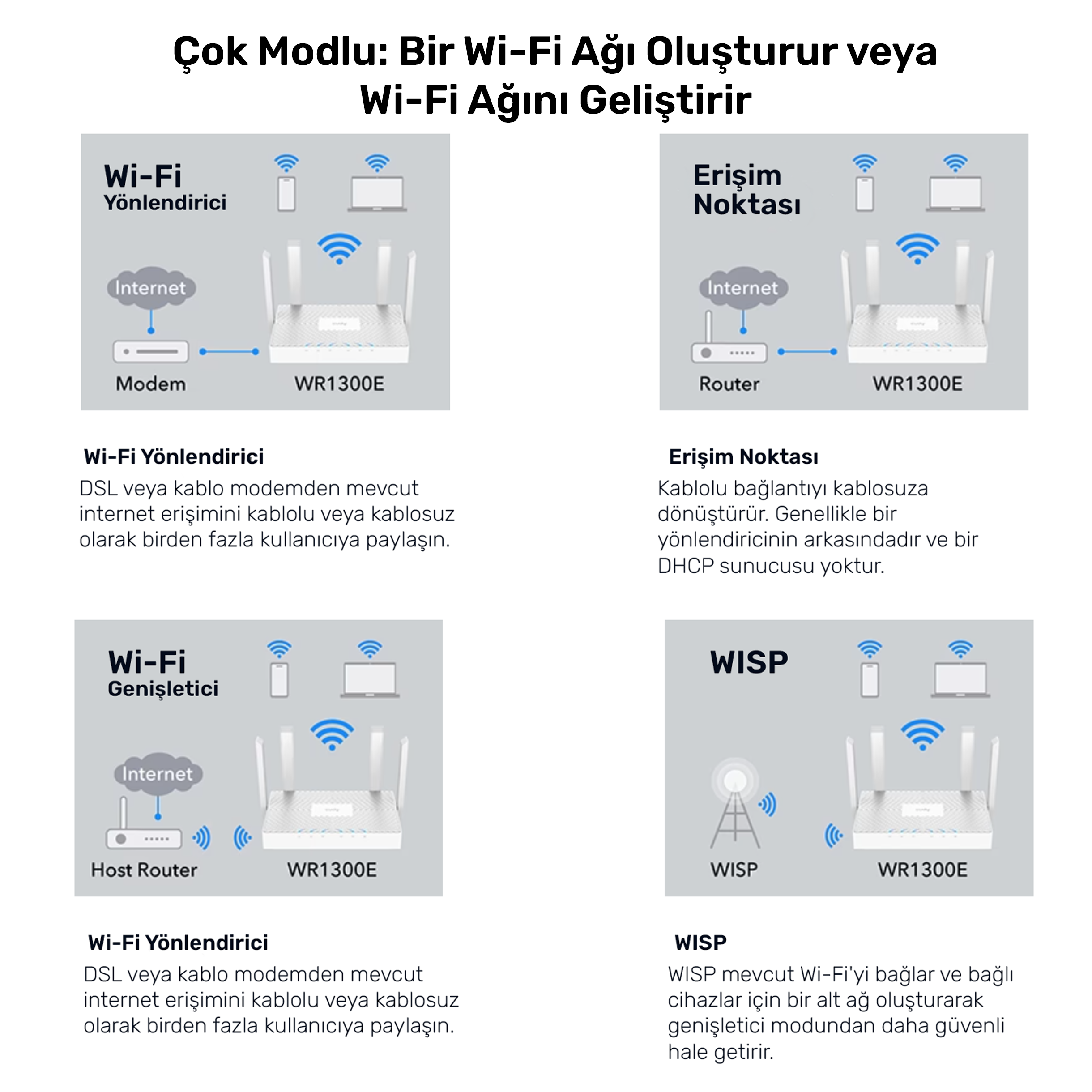 Çok Modlu: Bir Wi-Fi Ağı Oluşturur veya Wi-Fi Ağını Geliştirir

Wi-Fi Yönlendirici

Internet

Modem

WR1300E

Wi-Fi Yönlendirici
DSL veya kablo modemden mevcut internet erişimini kablolu veya kablosuz olarak birden fazla kullanıcıya paylaşın.

Erişim Noktası

Internet

Router

WR1300E

Erişim Noktası
Kablolu bağlantıyı kablosuza dönüştürür. Genellikle bir yönlendiricinin arkasındadır ve bir DHCP sunucusu yoktur.

Wi-Fi Genişletici

Internet

Host Router

WR1300E

Wi-Fi Yönlendirici
DSL veya kablo modemden mevcut internet erişimini kablolu veya kablosuz olarak birden fazla kullanıcıya paylaşın.

WISP

WISP

WR1300E

WISP
WISP mevcut Wi-Fi'yi bağlar ve bağlı cihazlar için bir alt ağ oluşturarak genişletici modundan daha güvenli hale getirir.