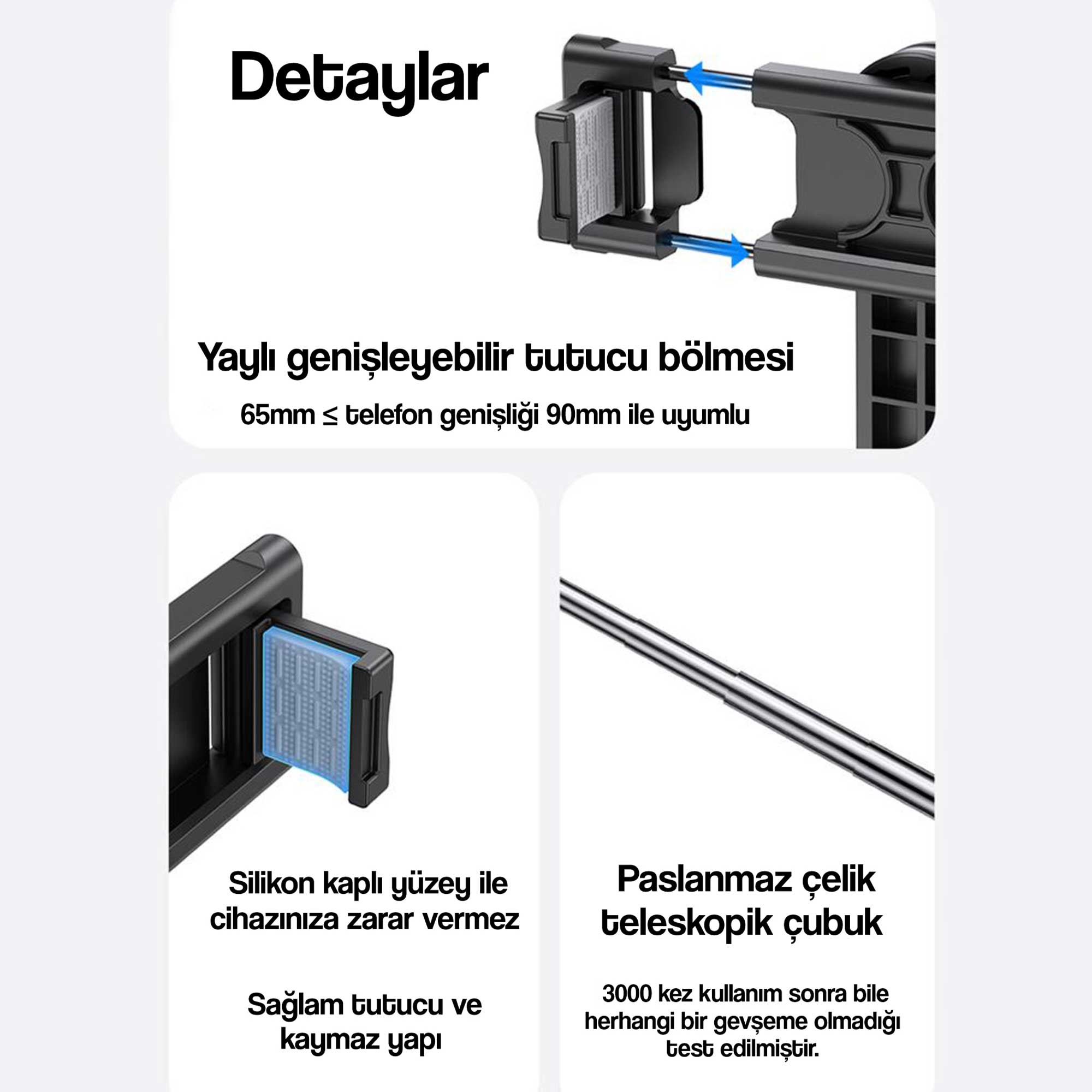 Detaylar

Yaylı genişleyebilir tutucu bölmesi

65mm ≤ telefon genişliği 90mm ile uyumlu

Silikon kaplı yüzey ile cihazınıza zarar vermez

Sağlam tutucu ve kaymaz yapı

Paslanmaz çelik teleskopik çubuk

3000 kez kullanım sonra bile herhangi bir gevşeme olmadığı test edilmiştir.