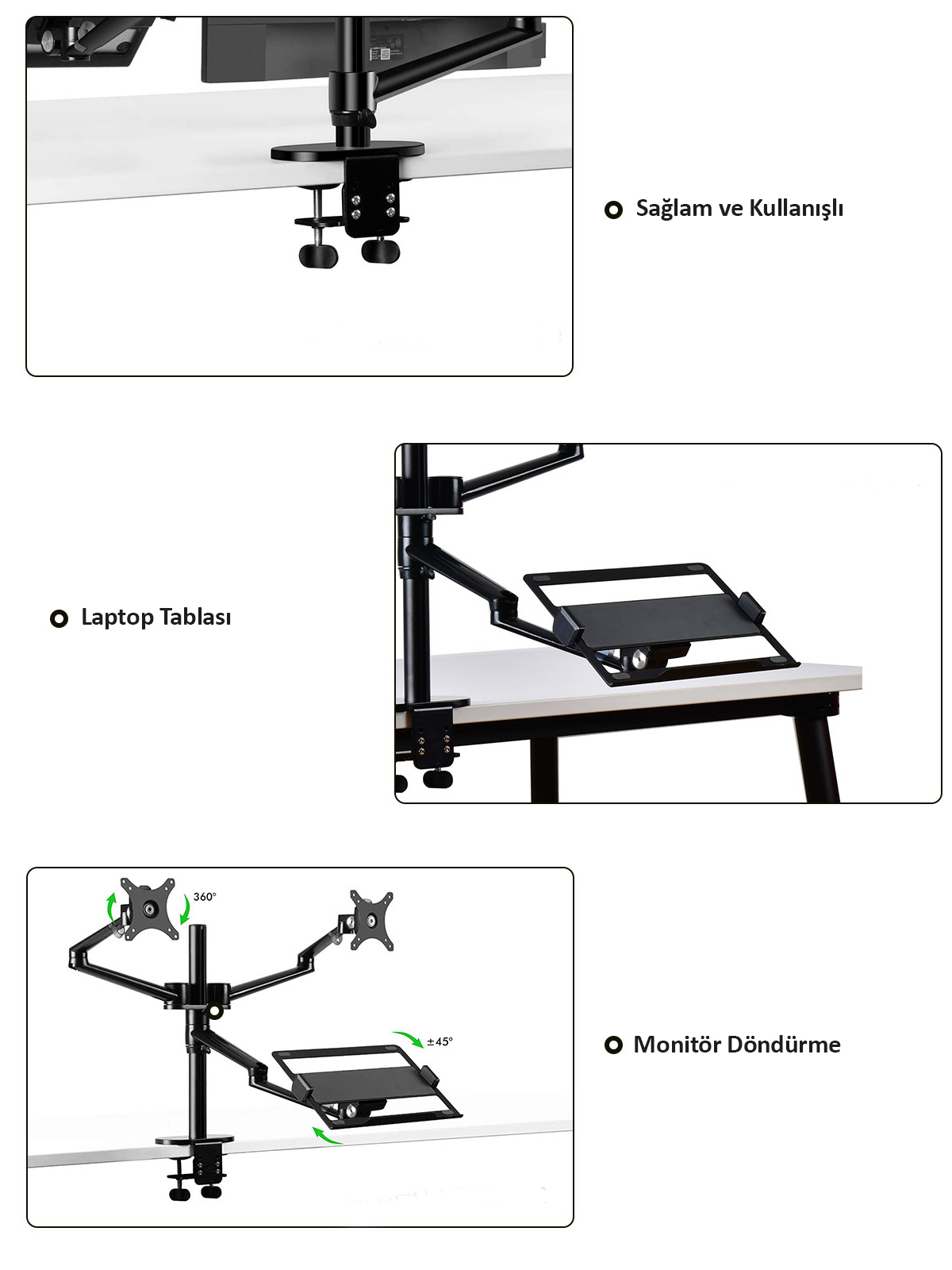 Sağlam ve Kullanışlı

Laptop Tablası

360°

±45°

Monitör Döndürme